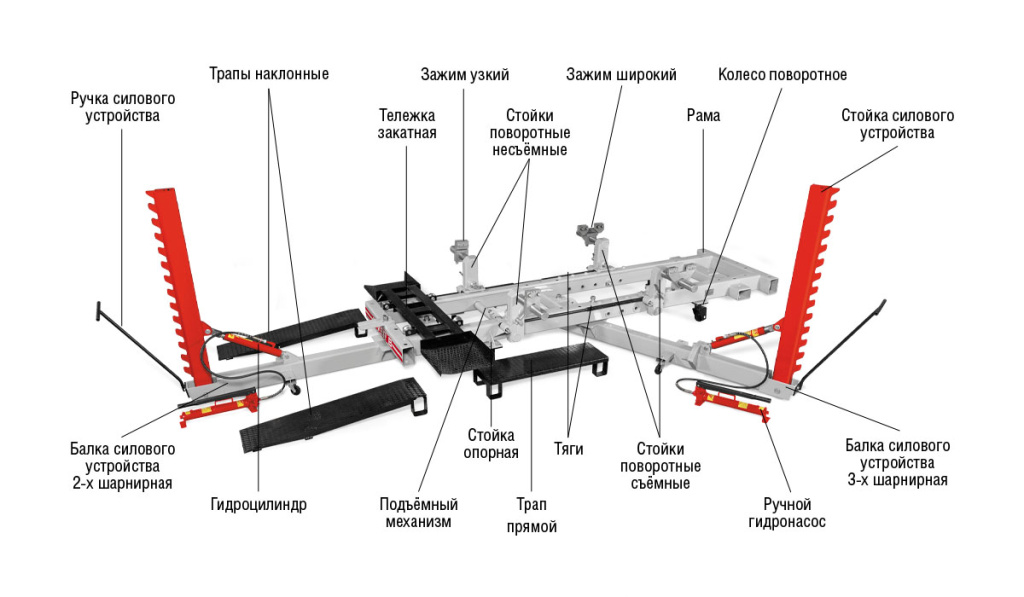 Ручка силового устройства

Трапы наклонные

Тележка закатная

Зажим узкий

Стойки поворотные несъёмные

Зажим широкий

Колесо поворотное

Рама

Стойка силового устройства

Балка силового устройства 2-х шарнирная

Гидроцилиндр

Подъёмный механизм

Стойка опорная

Трап прямой

Тяги

Стойки поворотные съёмные

Ручной гидронасос

Балка силового устройства 3-х шарнирная