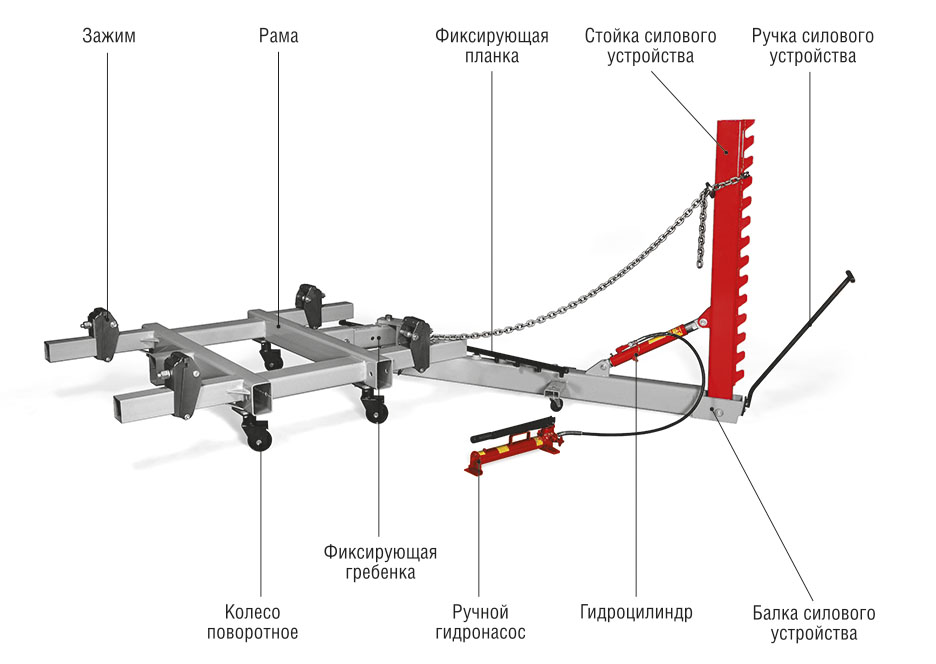 Зажим

Рама

Фиксирующая планка

Стойка силового устройства

Ручка силового устройства

Фиксирующая гребенка

Колесо поворотное

Ручной гидронасос

Гидроцилиндр

Балка силового устройства